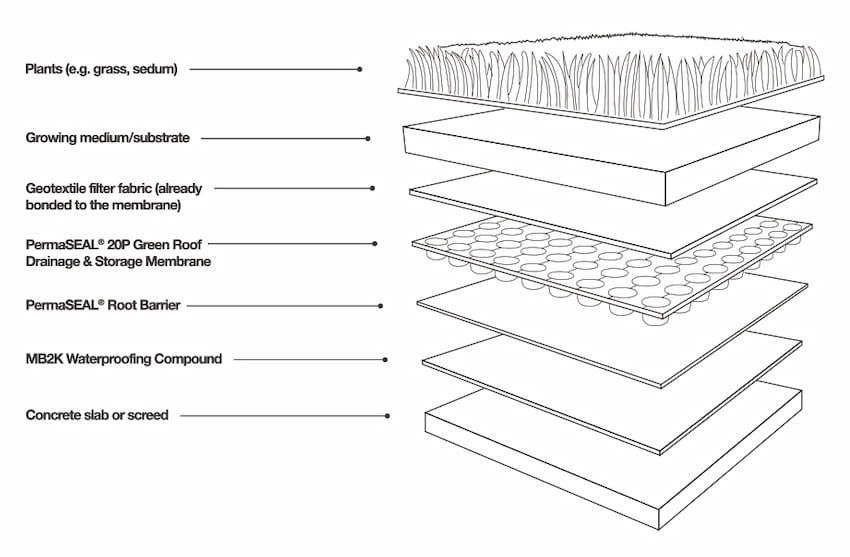 Plants (e.g. grass, sedum)

Growing medium/substrate

Geotextile filter fabric (already bonded to the membrane)

PermaSEAL® 20P Green Roof Drainage & Storage Membrane

PermaSEAL® Root Barrier

MB2K Waterproofing Compound

Concrete slab or screed